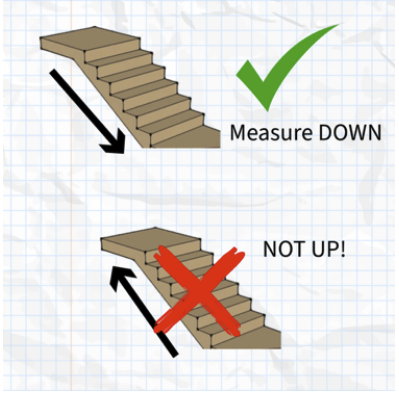 Measure DOWN

NOT UP!